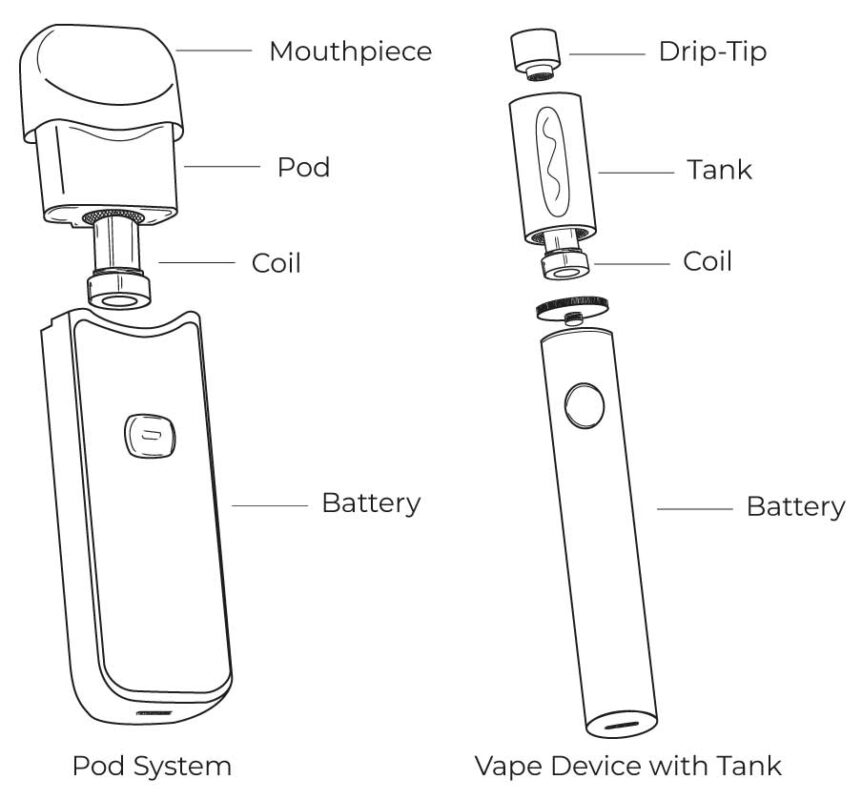 Mouthpiece

Pod

Coil

Battery

Pod System

Drip-Tip

Tank

Coil

Battery

Vape Device with Tank